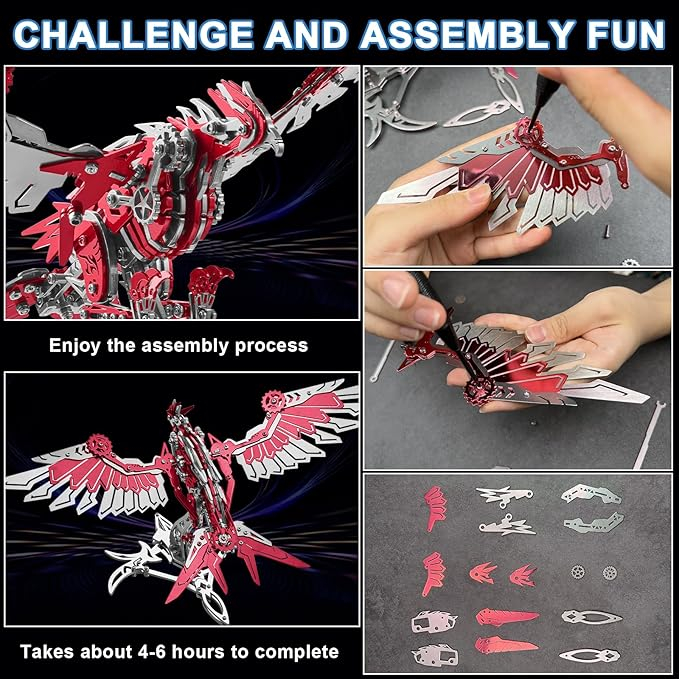 CHALLENGE AND ASSEMBLY FUN

Enjoy the assembly process

Takes about 4-6 hours to complete